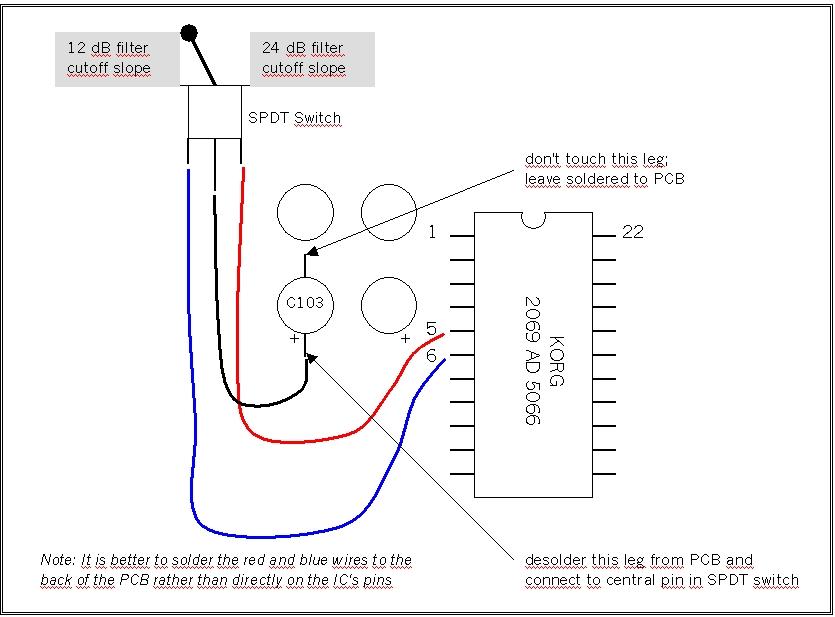 12 dB filter cutoff slope

24 dB filter cutoff slope

SPDT Switch

don't touch this leg; leave soldered to PCB

1

22

C103

+

+

5

6

KORG
2069 AD 5066

Note: It is better to solder the red and blue wires to the back of the PCB rather than directly on the IC's pins

desolder this leg from PCB and connect to central pin in SPDT switch