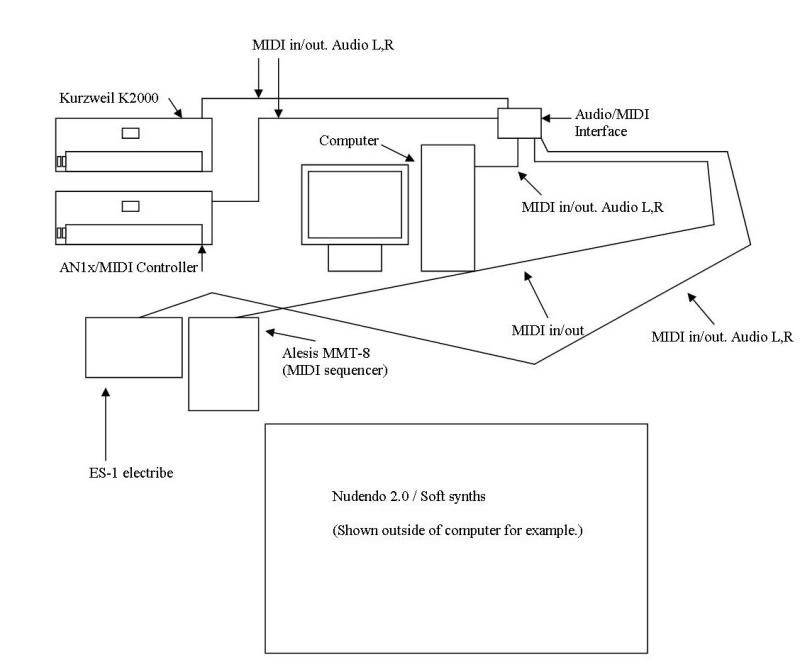 MIDI in/out. Audio L,R

Kurzweil K2000

Audio/MIDI Interface

Computer

MIDI in/out. Audio L,R

AN1x/MIDI Controller

MIDI in/out

MIDI in/out. Audio L,R

Alesis MMT-8 (MIDI sequencer)

ES-1 electribe

Nudendo 2.0 / Soft synths

(Shown outside of computer for example.)